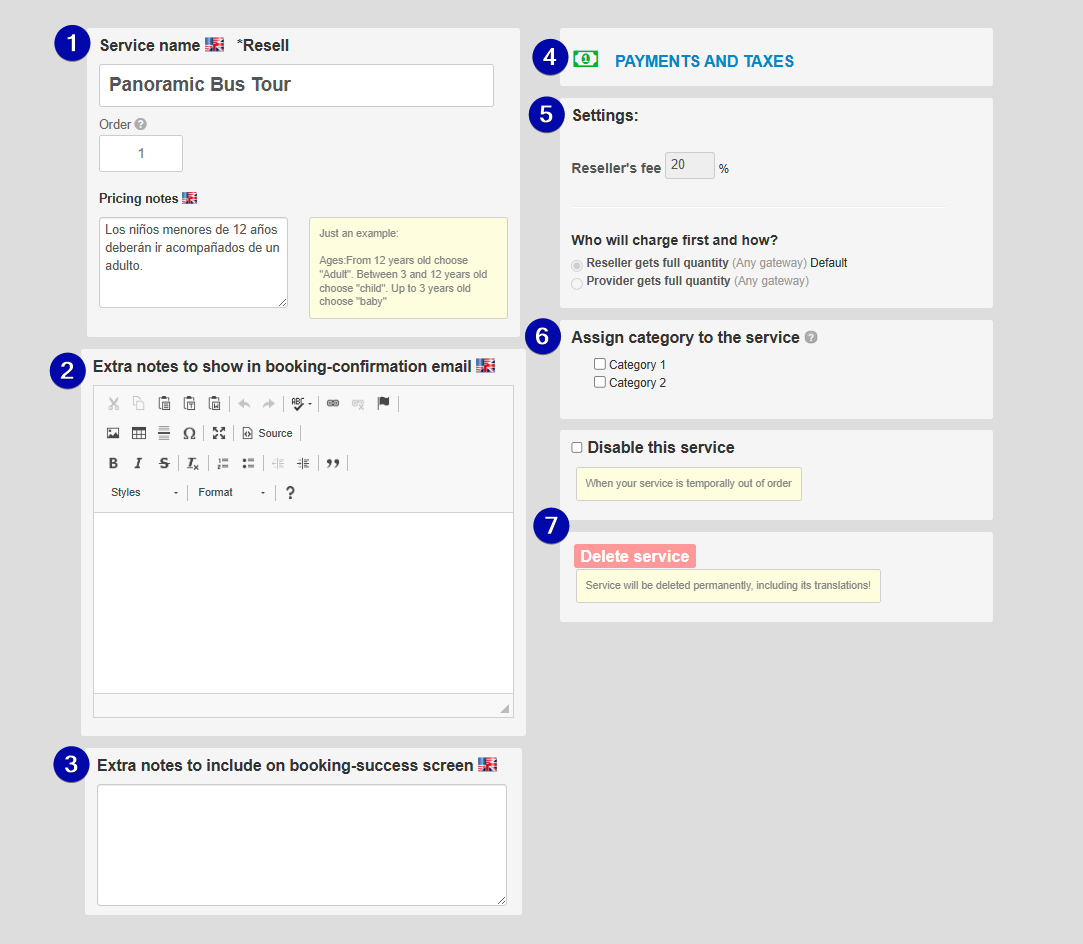 1 Service name *Resell

Panoramic Bus Tour

Order

1

Pricing notes

Los niños menores de 12 años deberán ir acompañados de un adulto.

Just an example:

Ages:From 12 years old choose "Adult". Between 3 and 12 years old choose "child". Up to 3 years old choose "baby"

2 Extra notes to show in booking-confirmation email

Source

B I S

Styles Format ?

3 Extra notes to include on booking-success screen

4 PAYMENTS AND TAXES

5 Settings:

Reseller's fee 20 %

Who will charge first and how?

Reseller gets full quantity (Any gateway) Default

Provider gets full quantity (Any gateway)

6 Assign category to the service

Category 1

Category 2

Disable this service

When your service is temporally out of order

7

Delete service

Service will be deleted permanently, including its translations!